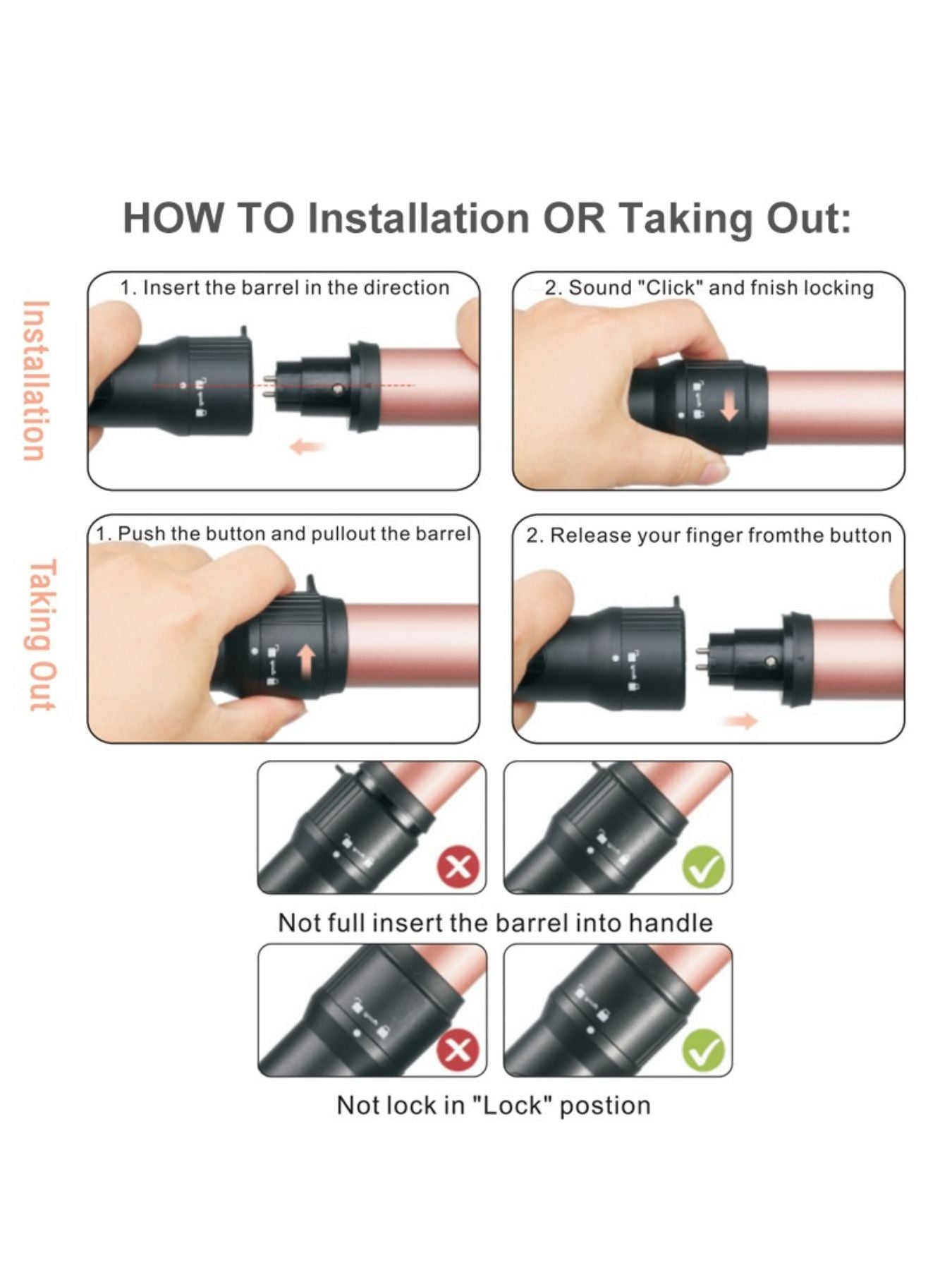 HOW TO Installation OR Taking Out:

Installation

1. Insert the barrel in the direction

2. Sound "Click" and fnish locking

Taking Out

1. Push the button and pullout the barrel

2. Release your finger fromthe button

Not full insert the barrel into handle

Not lock in "Lock" postion